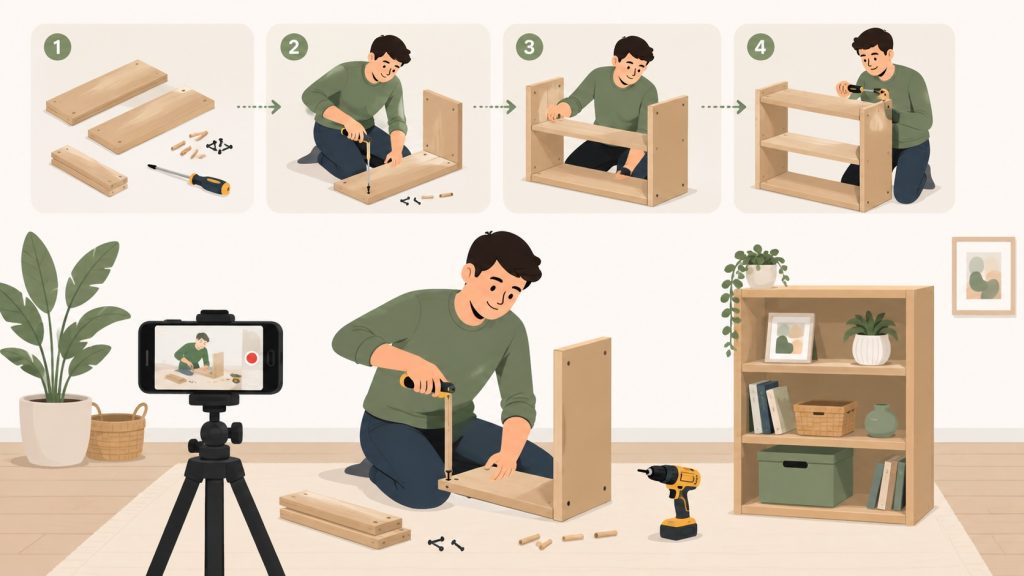 1

2

3

4